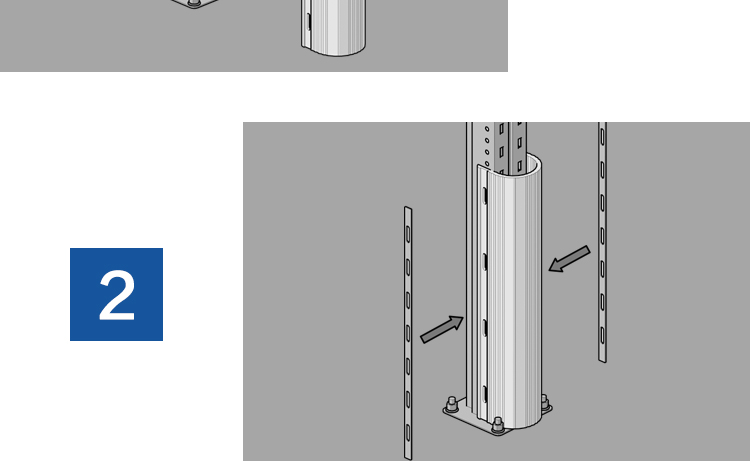 2